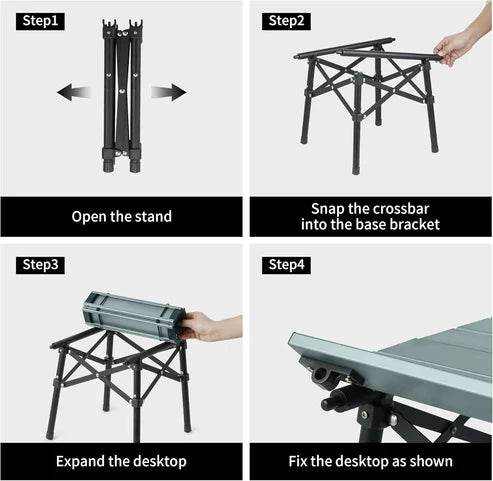 Step1

Open the stand

Step2

Snap the crossbar into the base bracket

Step3

Expand the desktop

Step4

Fix the desktop as shown