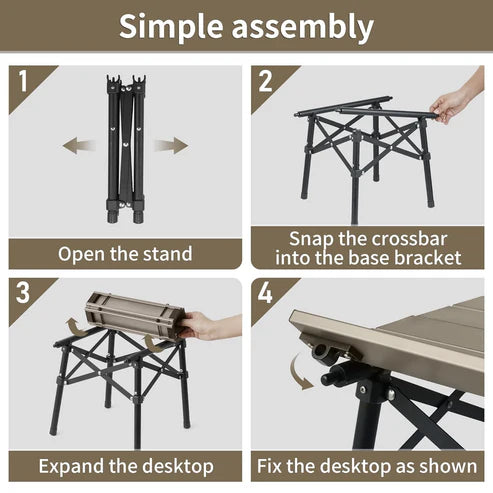 Simple assembly

1

Open the stand

2

Snap the crossbar into the base bracket

3

Expand the desktop

4

Fix the desktop as shown