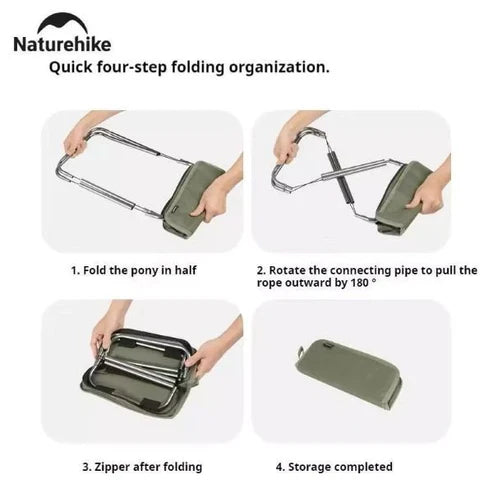 Naturehike

Quick four-step folding organization.

1. Fold the pony in half

2. Rotate the connecting pipe to pull the rope outward by 180 °

3. Zipper after folding

4. Storage completed