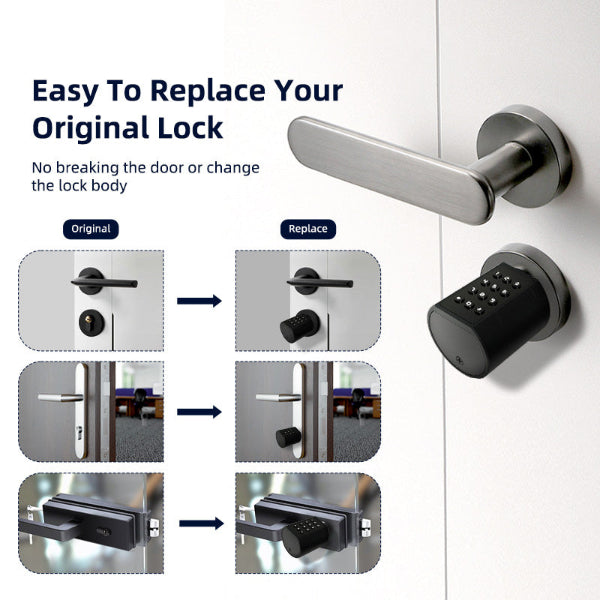 Easy To Replace Your Original Lock

No breaking the door or change the lock body

Original

Replace