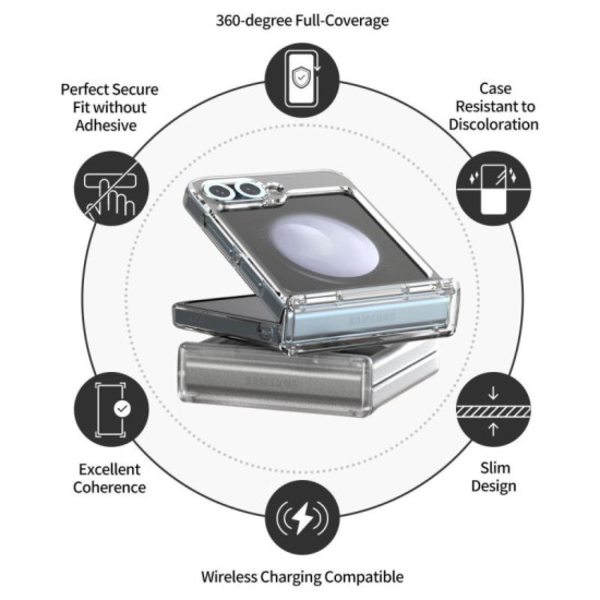 360-degree Full-Coverage

Perfect Secure Fit without Adhesive

Case Resistant to Discoloration

SAMSUNG

SAMSUNG

Excellent Coherence

Slim Design

Wireless Charging Compatible