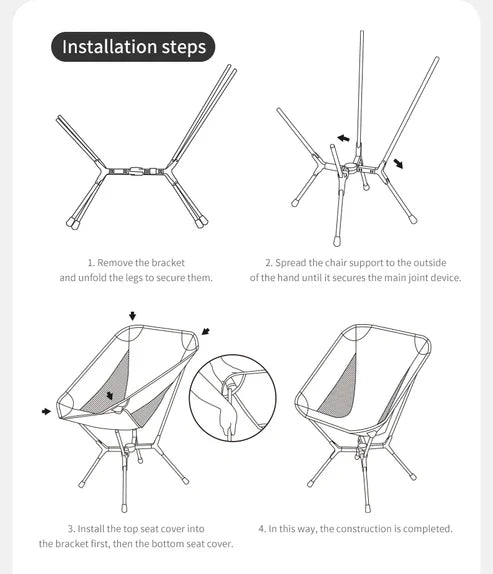 Installation steps

1. Remove the bracket and unfold the legs to secure them.

2. Spread the chair support to the outside of the hand until it secures the main joint device.

3. Install the top seat cover into the bracket first, then the bottom seat cover.

4. In this way, the construction is completed.