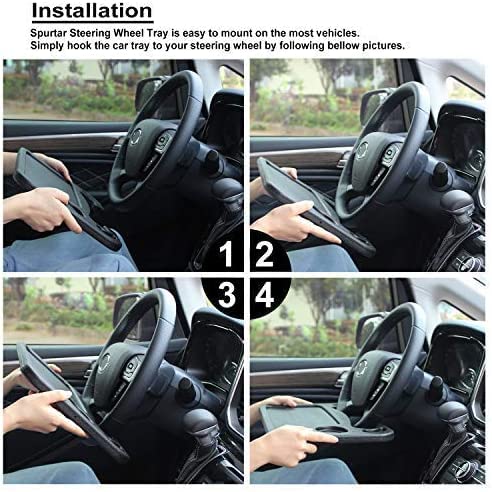 Installation

Spurtar Steering Wheel Tray is easy to mount on the most vehicles. Simply hook the car tray to your steering wheel by following bellow pictures.

1

2

3

4