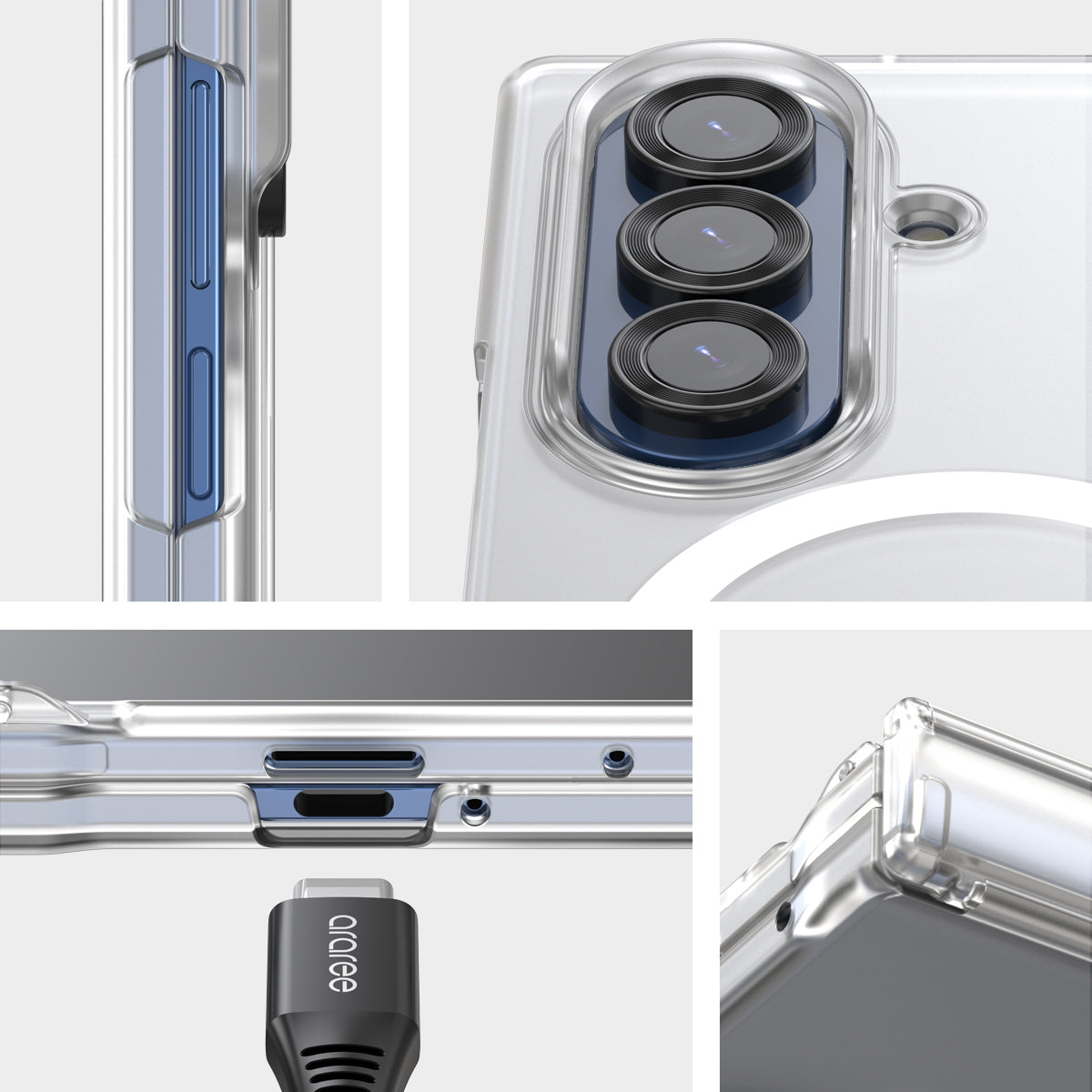 araree