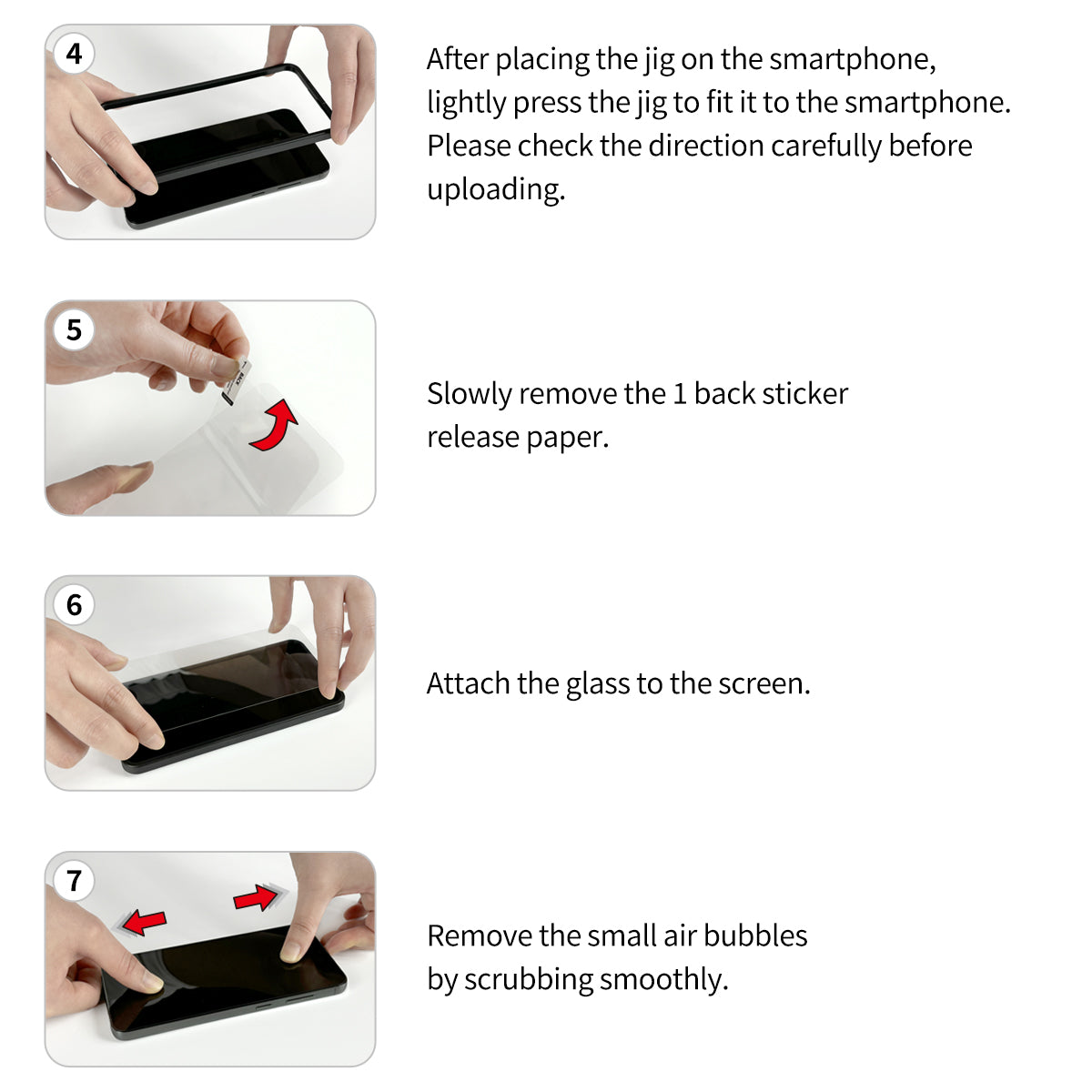 4

After placing the jig on the smartphone, lightly press the jig to fit it to the smartphone. Please check the direction carefully before uploading.

5

Slowly remove the 1 back sticker release paper.

6

Attach the glass to the screen.

7

Remove the small air bubbles by scrubbing smoothly.