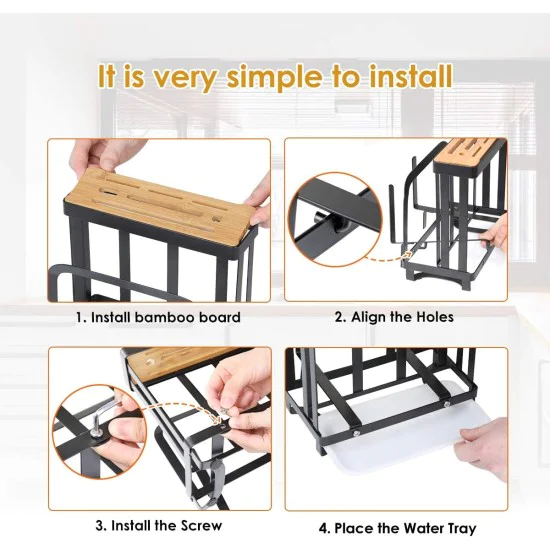 It is very simple to install

1. Install bamboo board

2. Align the Holes

3. Install the Screw

4. Place the Water Tray