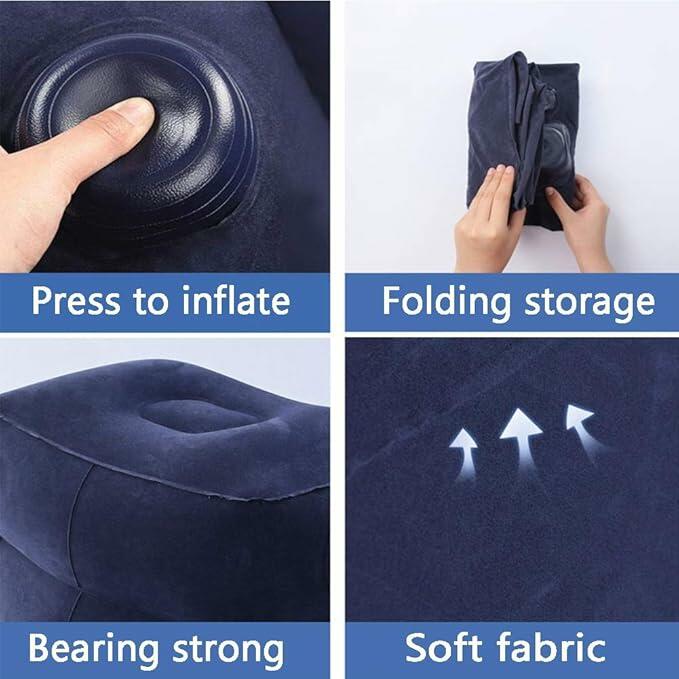 Press to inflate

Folding storage

Bearing strong

Soft fabric