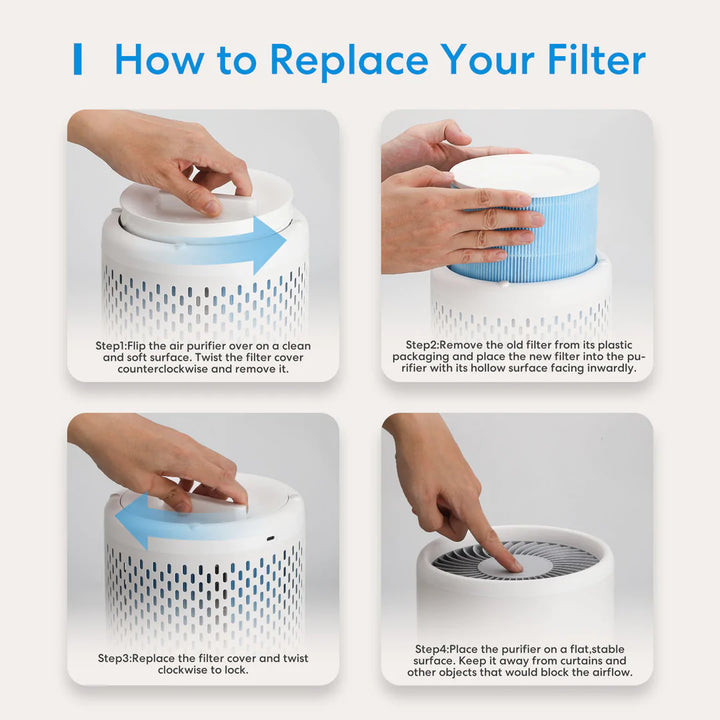 How to Replace Your Filter

Step1:Flip the air purifier over on a clean and soft surface. Twist the filter cover counterclockwise and remove it.

Step2:Remove the old filter from its plastic packaging and place the new filter into the purifier with its hollow surface facing inwardly.

Step3:Replace the filter cover and twist clockwise to lock.

Step4:Place the purifier on a flat,stable surface. Keep it away from curtains and other objects that would block the airflow.