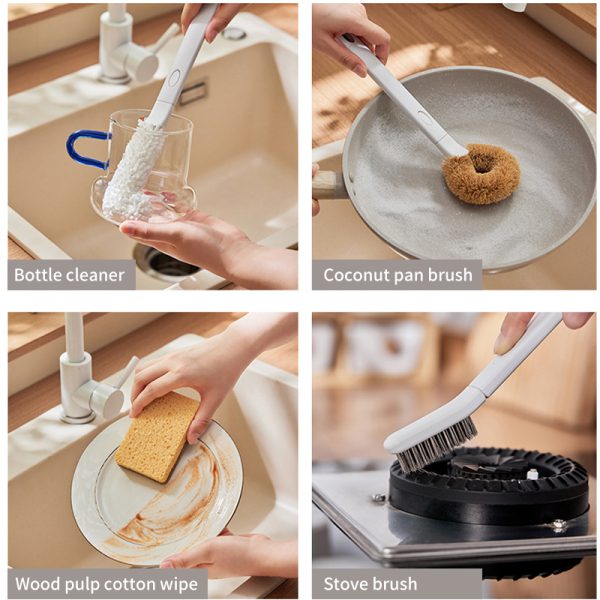 Bottle cleaner

Coconut pan brush

Wood pulp cotton wipe

Stove brush