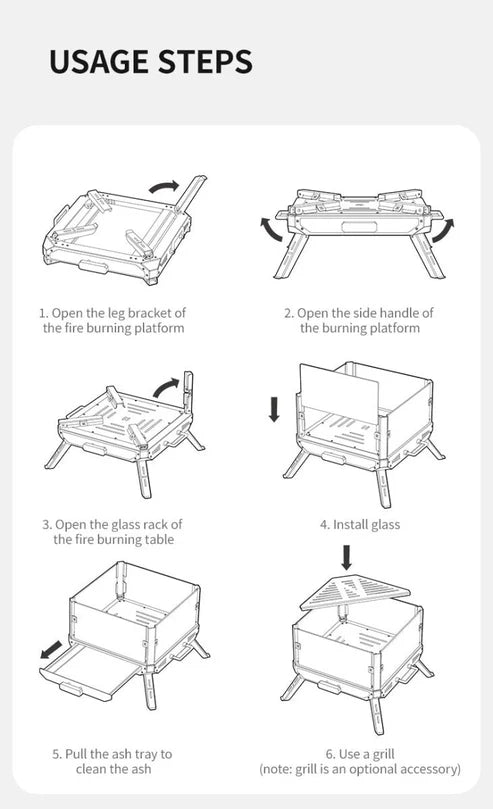 USAGE STEPS

1. Open the leg bracket of the fire burning platform

2. Open the side handle of the burning platform

3. Open the glass rack of the fire burning table

4. Install glass

5. Pull the ash tray to clean the ash

6. Use a grill
(note: grill is an optional accessory)