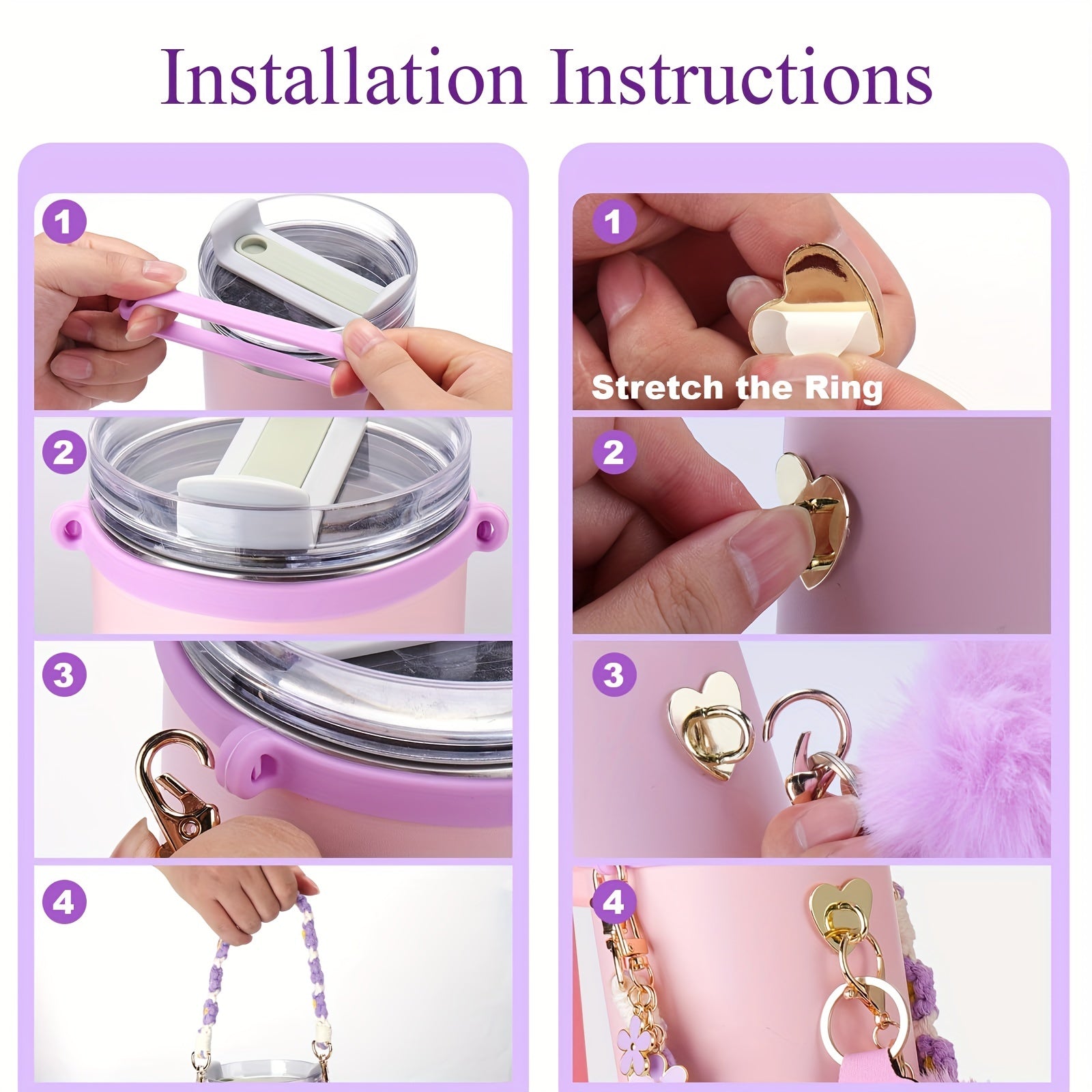 Installation Instructions

1

2

3

4

1

Stretch the Ring

2

3

4