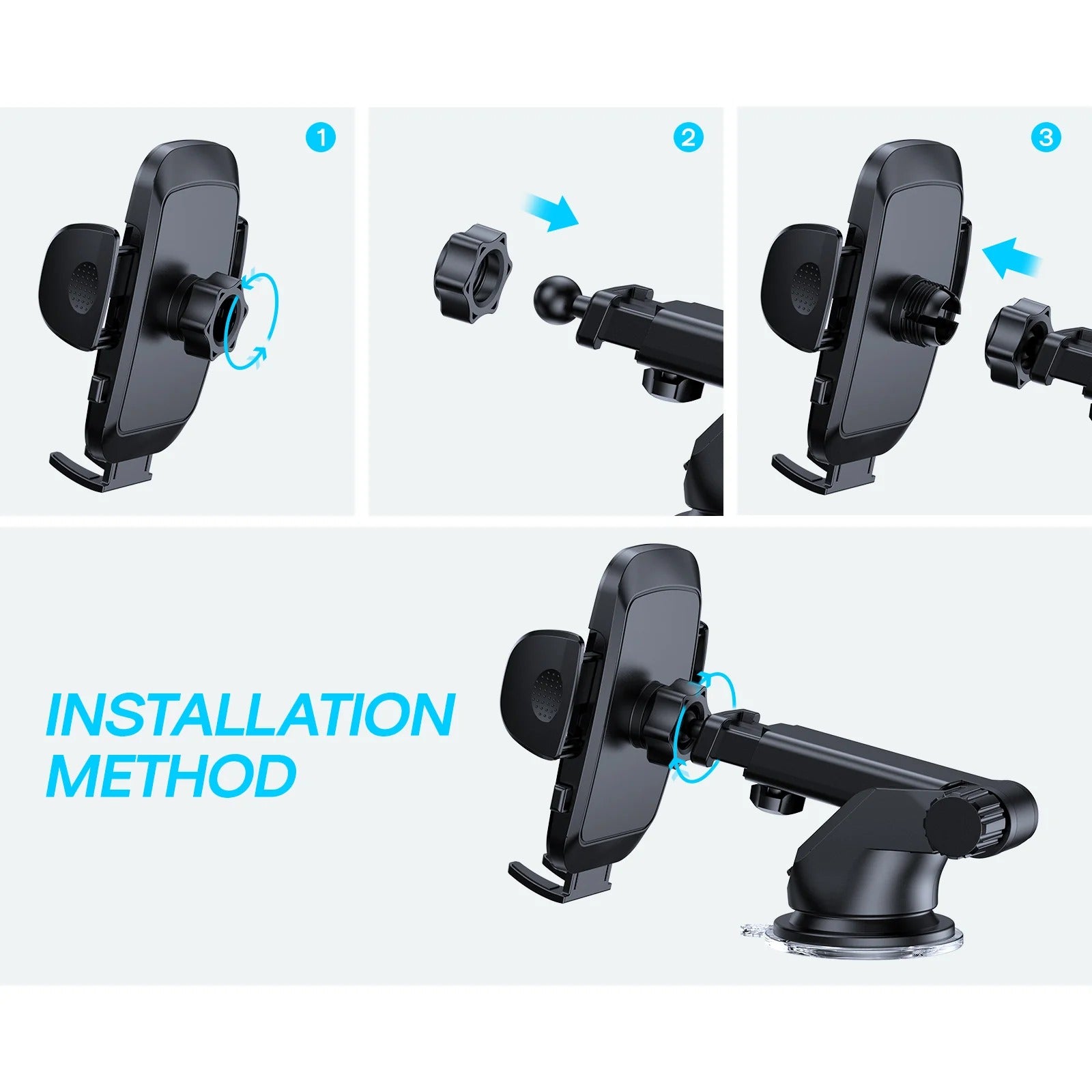 1

2

3

INSTALLATION METHOD