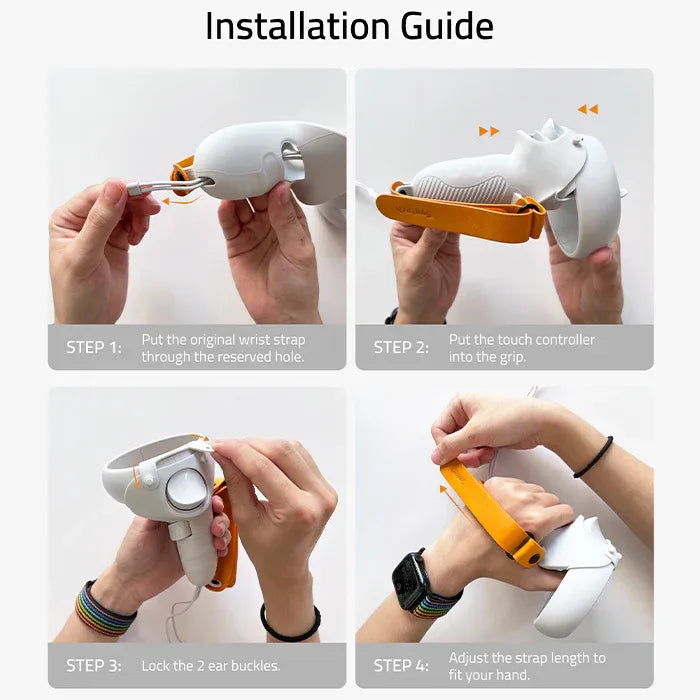 Installation Guide

STEP 1: Put the original wrist strap through the reserved hole.

STEP 2: Put the touch controller into the grip.

STEP 3: Lock the 2 ear buckles.

STEP 4: Adjust the strap length to fit your hand.