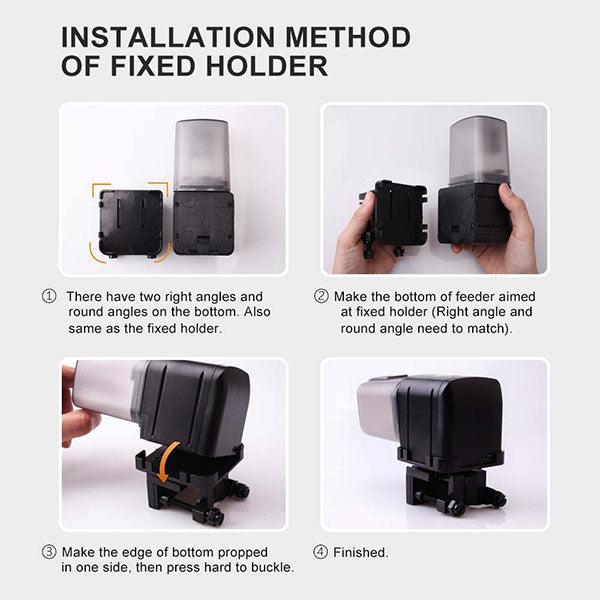 INSTALLATION METHOD OF FIXED HOLDER

① There have two right angles and round angles on the bottom. Also same as the fixed holder.

② Make the bottom of feeder aimed at fixed holder (Right angle and round angle need to match).

③ Make the edge of bottom propped in one side, then press hard to buckle.

④ Finished.